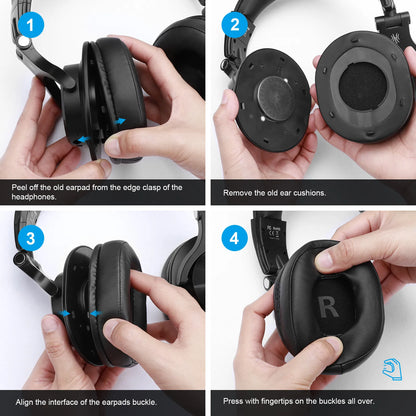 1

Peel off the old earpad from the edge clasp of the headphones.

2

Remove the old ear cushions.

3

Align the interface of the earpads buckle.

4

R

Press with fingertips on the buckles all over.